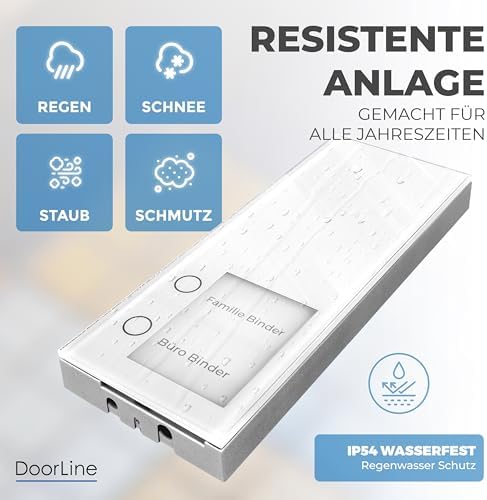 REGEN

SCHNEE

STAUB

SCHMUTZ

RESISTENTE ANLAGE

GEMACHT FÜR ALLE JAHRESZEITEN

Familie Binder

Büro Binder

IP54 WASSERFEST
Regenwasser Schutz

DoorLine