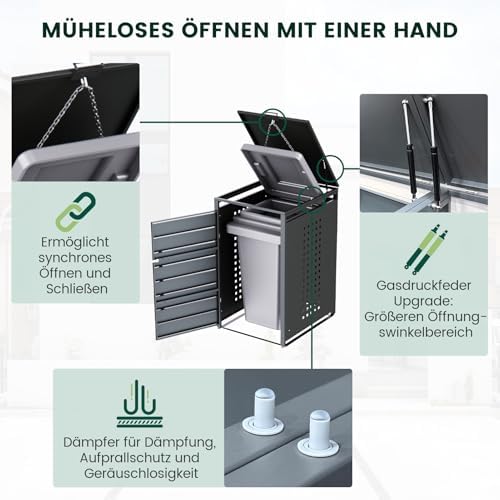 MÜHELOSES ÖFFNEN MIT EINER HAND

Ermöglicht synchrones Öffnen und Schließen

Gasdruckfeder Upgrade: Größeren Öffnungswinkelbereich

Dämpfer für Dämpfung, Aufprallschutz und Geräuschlosigkeit